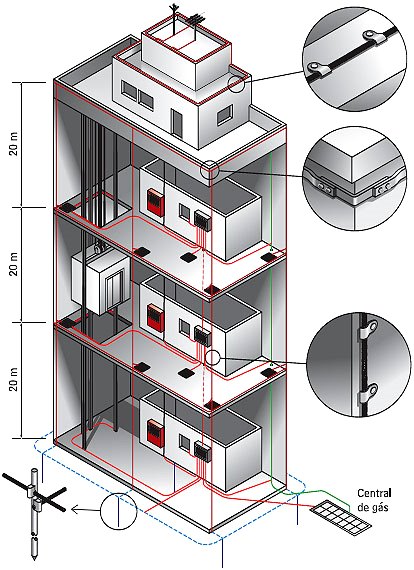 20 m

20 m

20 m

Central de gás