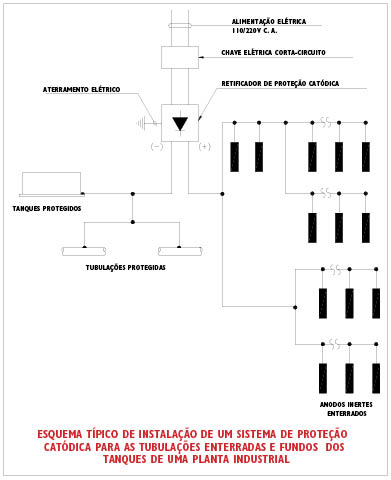 ALIMENTAÇÃO ELÉTRICA
110/220V C. A.

CHAVE ELÉTRICA CORTA-CIRCUITO

ATERRAMENTO ELÉTRICO

RETIFICADOR DE PROTEÇÃO CATÓDICA

(−)

(+)

TANQUES PROTEGIDOS

TUBULAÇÕES PROTEGIDAS

ANODOS INERTES ENTERRADOS

ESQUEMA TÍPICO DE INSTALAÇÃO DE UM SISTEMA DE PROTEÇÃO CATÓDICA PARA AS TUBULAÇÕES ENTERRADAS E FUNDOS DOS TANQUES DE UMA PLANTA INDUSTRIAL